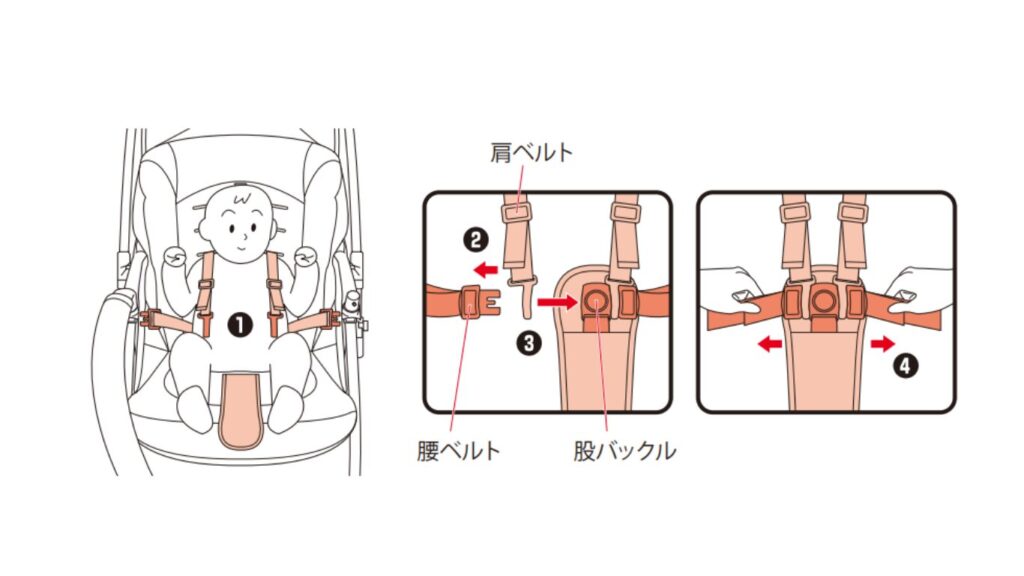 ❶

肩ベルト

❷

❸

腰ベルト

股バックル

❹